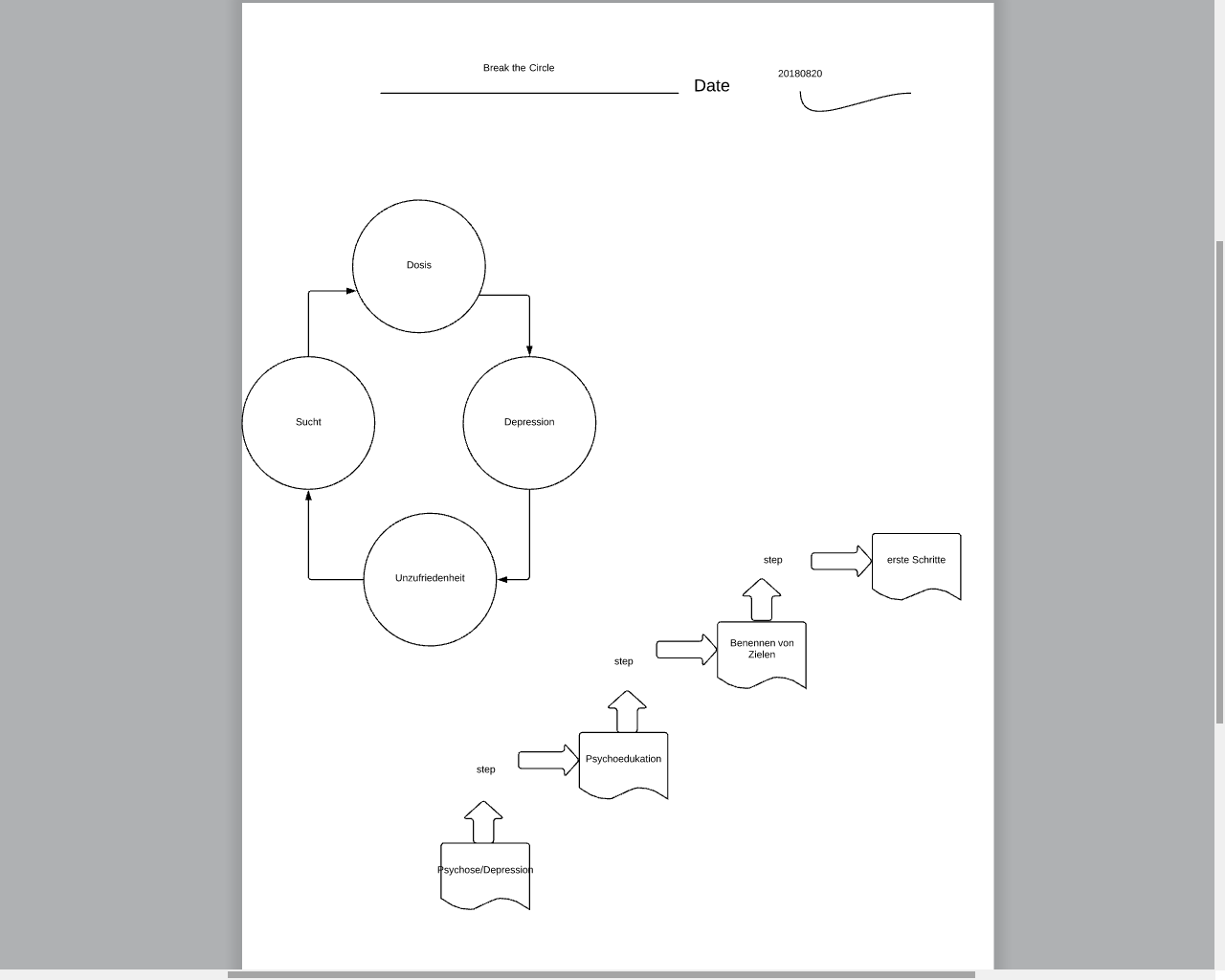 Break the Circle

Date

20180820

Dosis

Sucht

Depression

Unzufriedenheit

step

erste Schritte

step

Benennen von Zielen

step

Psychoedukation

Psychose/Depression